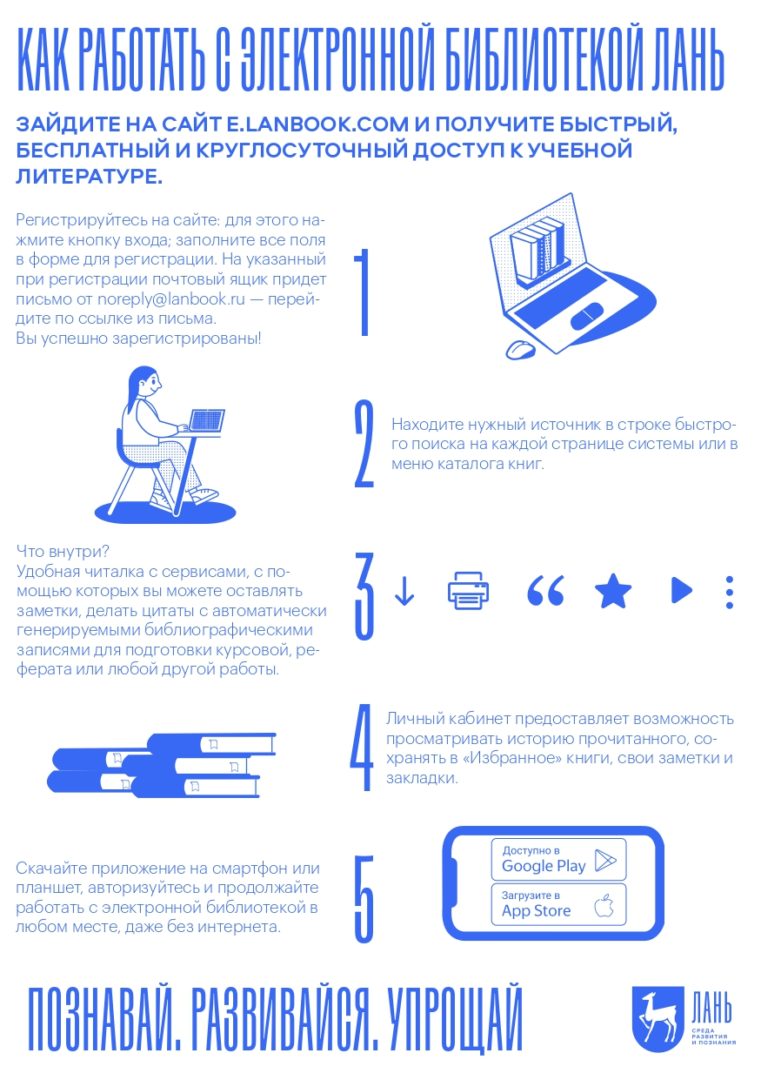 КАК РАБОТАТЬ С ЭЛЕКТРОННОЙ БИБЛИОТЕКОЙ ЛАНЬ

ЗАЙДИТЕ НА САЙТ E.LANBOOK.COM И ПОЛУЧИТЕ БЫСТРЫЙ, БЕСПЛАТНЫЙ И КРУГЛОСУТОЧНЫЙ ДОСТУП К УЧЕБНОЙ ЛИТЕРАТУРЕ.

Регистрируйтесь на сайте: для этого нажмите кнопку входа; заполните все поля в форме для регистрации. На указанный при регистрации почтовый ящик придет письмо от noreply@lanbook.ru — перейдите по ссылке из письма. Вы успешно зарегистрированы!

1

2

Находите нужный источник в строке быстрого поиска на каждой странице системы или в меню каталога книг.

Что внутри?
Удобная читалка с сервисами, с помощью которых вы можете оставлять заметки, делать цитаты с автоматически генерируемыми библиографическими записями для подготовки курсовой, реферата или любой другой работы.

3

4

Личный кабинет предоставляет возможность просматривать историю прочитанного, сохранять в «Избранное» книги, свои заметки и закладки.

Скачайте приложение на смартфон или планшет, авторизуйтесь и продолжайте работать с электронной библиотекой в любом месте, даже без интернета.

5

Доступно в Google Play

Загрузите в App Store

ПОЗНАВАЙ. РАЗВИВАЙСЯ. УПРОЩАЙ

ЛАНЬ
СРЕДА РАЗВИТИЯ И ПОЗНАНИЯ